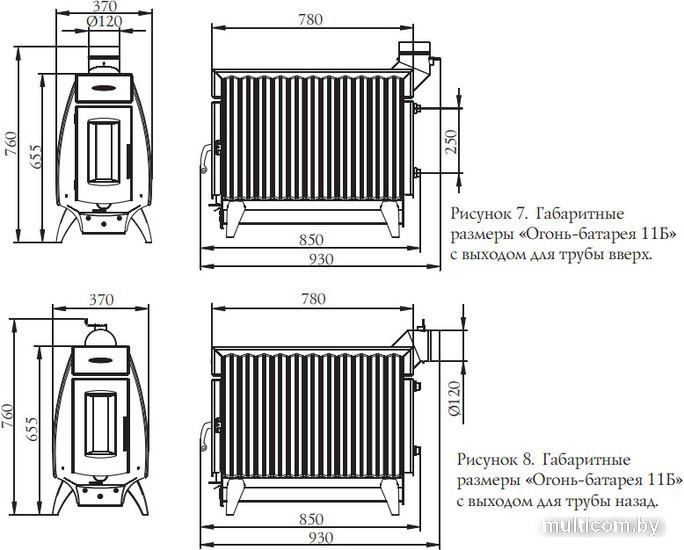 370
Ø120
760
655
780
250
850
930
Рисунок 7. Габаритные размеры «Огонь-батарея 11Б» с выходом для трубы вверх.

370
760
655
780
Ø120
850
930
Рисунок 8. Габаритные размеры «Огонь-батарея 11Б» с выходом для трубы назад.

multicom.by