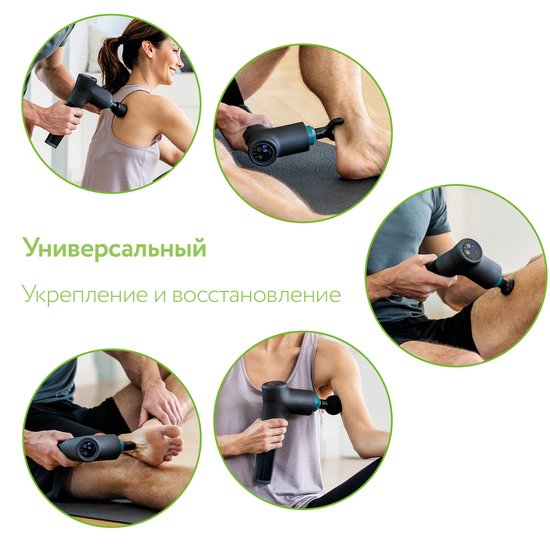 Универсальный

Укрепление и восстановление