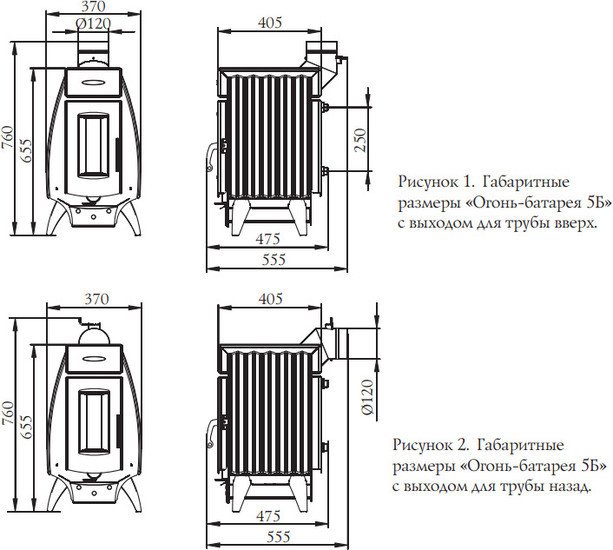 370
Ø120
760
655
405
250
475
555

Рисунок 1. Габаритные размеры «Огонь-батарея 5Б» с выходом для трубы вверх.

370
760
655
405
Ø120
475
555

Рисунок 2. Габаритные размеры «Огонь-батарея 5Б» с выходом для трубы назад.