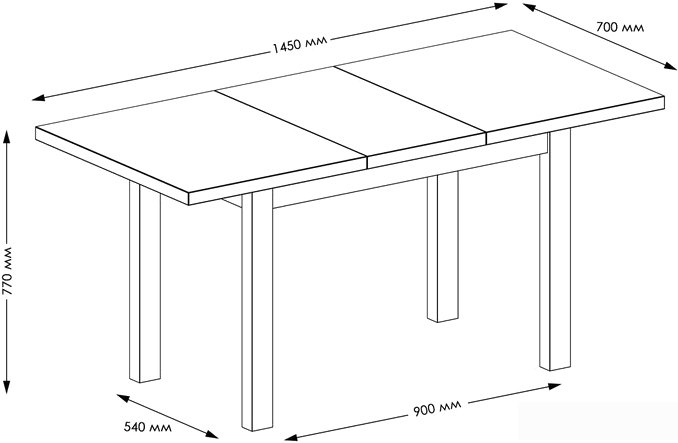 1450 мм

700 мм

770 мм

540 мм

900 мм