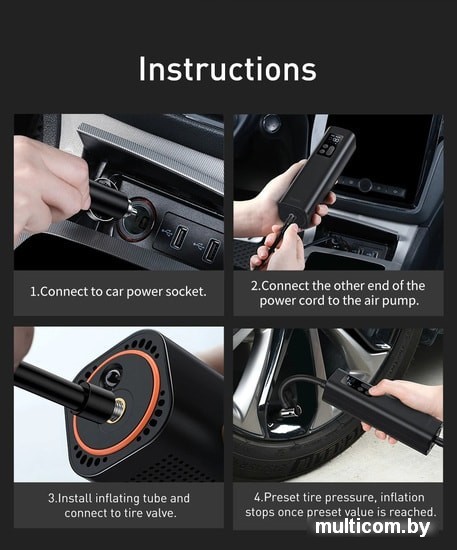 Instructions

1.Connect to car power socket.

2.Connect the other end of the power cord to the air pump.

3.Install inflating tube and connect to tire valve.

4.Preset tire pressure, inflation stops once preset value is reached.

multicom.by