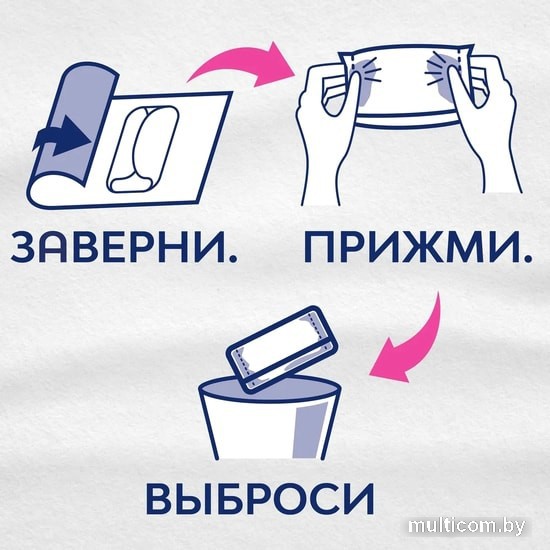 ЗАВЕРНИ.

ПРИЖМИ.

ВЫБРОСИ

multicom.by