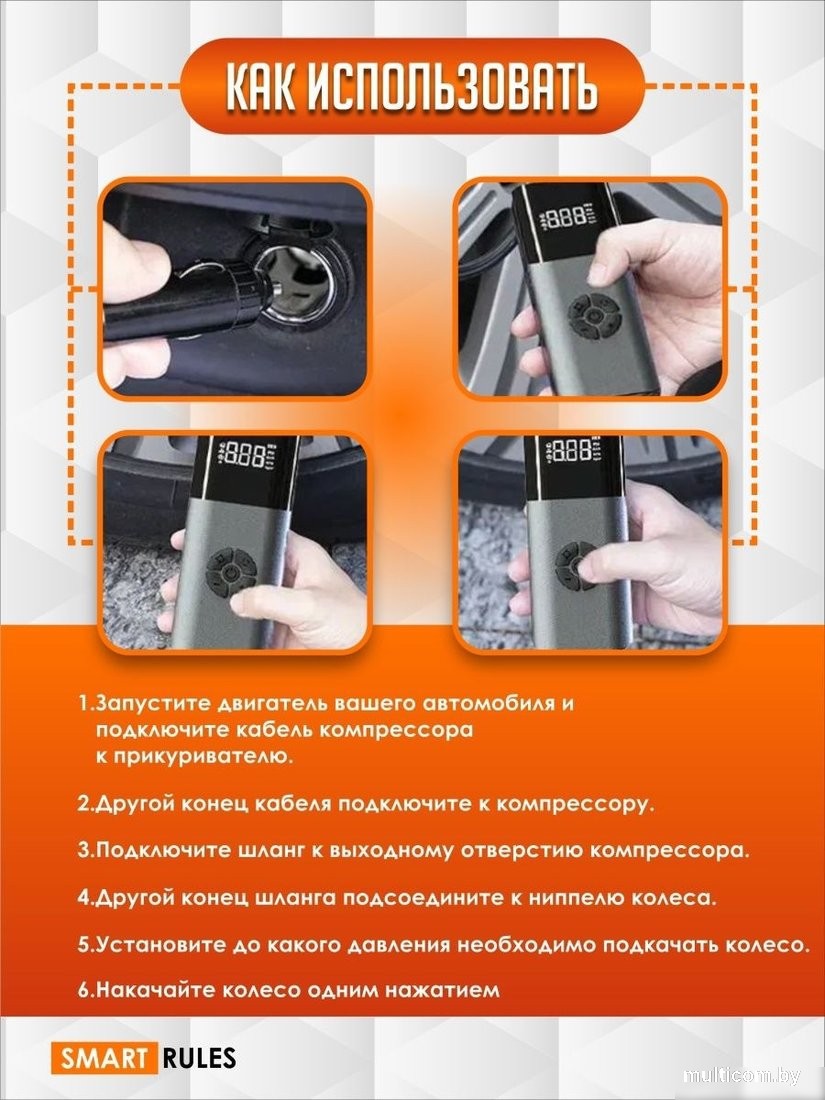 КАК ИСПОЛЬЗОВАТЬ

888

888

888

1.Запустите двигатель вашего автомобиля и подключите кабель компрессора к прикуривателю.

2.Другой конец кабеля подключите к компрессору.

3.Подключите шланг к выходному отверстию компрессора.

4.Другой конец шланга подсоедините к ниппелю колеса.

5.Установите до какого давления необходимо подкачать колесо.

6.Накачайте колесо одним нажатием

SMART RULES

multicom.by